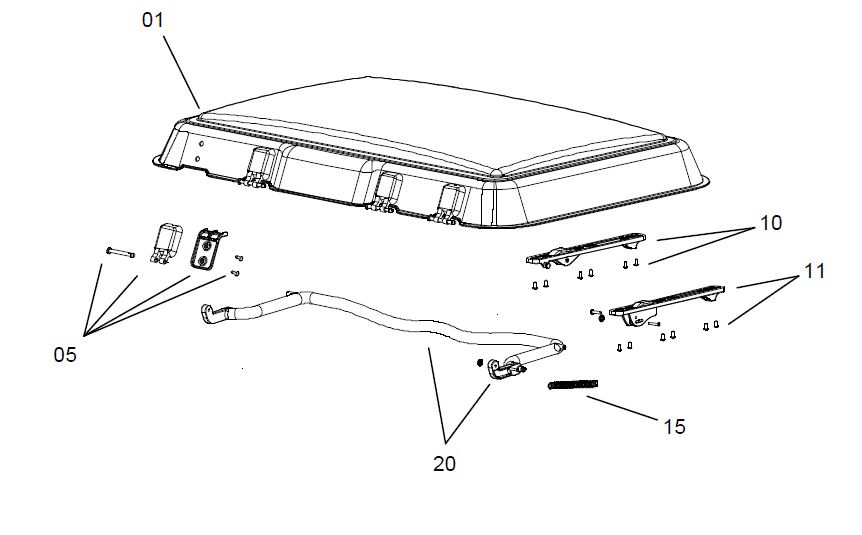 01

10

11

05

15

20